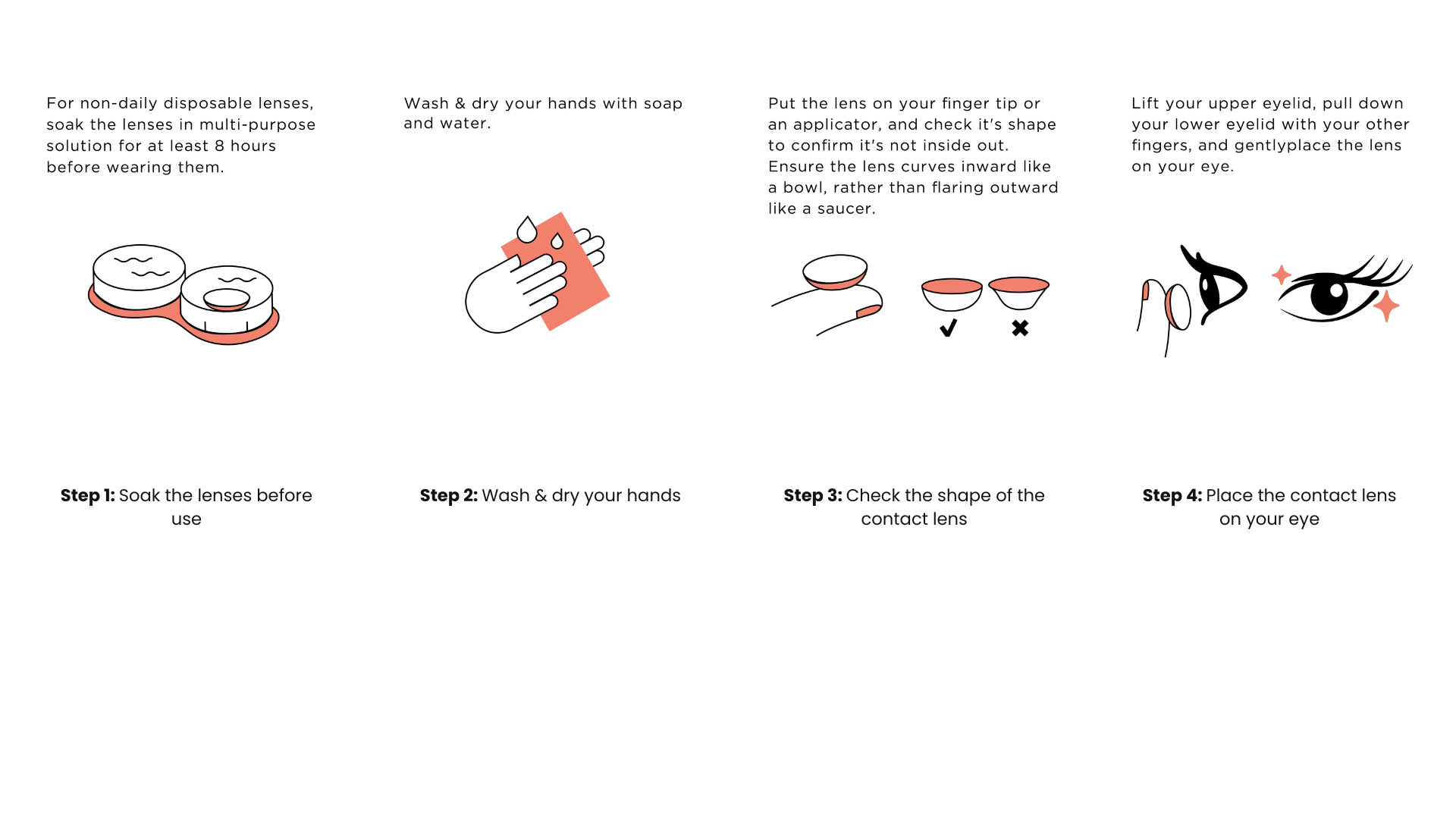 For non-daily disposable lenses, soak the lenses in multi-purpose solution for at least 8 hours before wearing them.

Step 1: Soak the lenses before use

Wash & dry your hands with soap and water.

Step 2: Wash & dry your hands

Put the lens on your finger tip or an applicator, and check it's shape to confirm it's not inside out. Ensure the lens curves inward like a bowl, rather than flaring outward like a saucer.

Step 3: Check the shape of the contact lens

Lift your upper eyelid, pull down your lower eyelid with your other fingers, and gentlyplace the lens on your eye.

Step 4: Place the contact lens on your eye